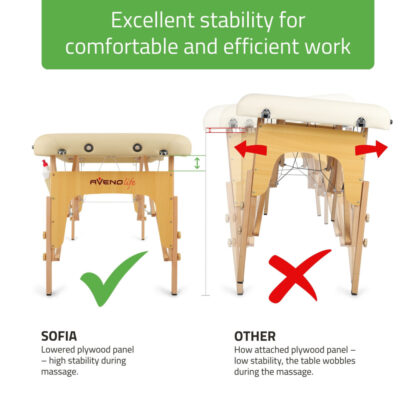 Excellent stability for comfortable and efficient work

AVENOlife

SOFIA
Lowered plywood panel – high stability during massage.

OTHER
How attached plywood panel – low stability, the table wobbles during the massage.